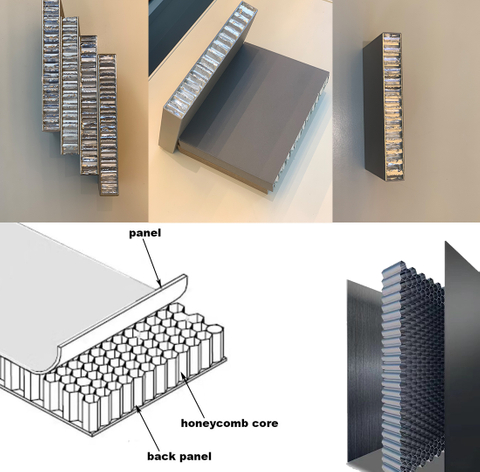 panel

honeycomb core

back panel